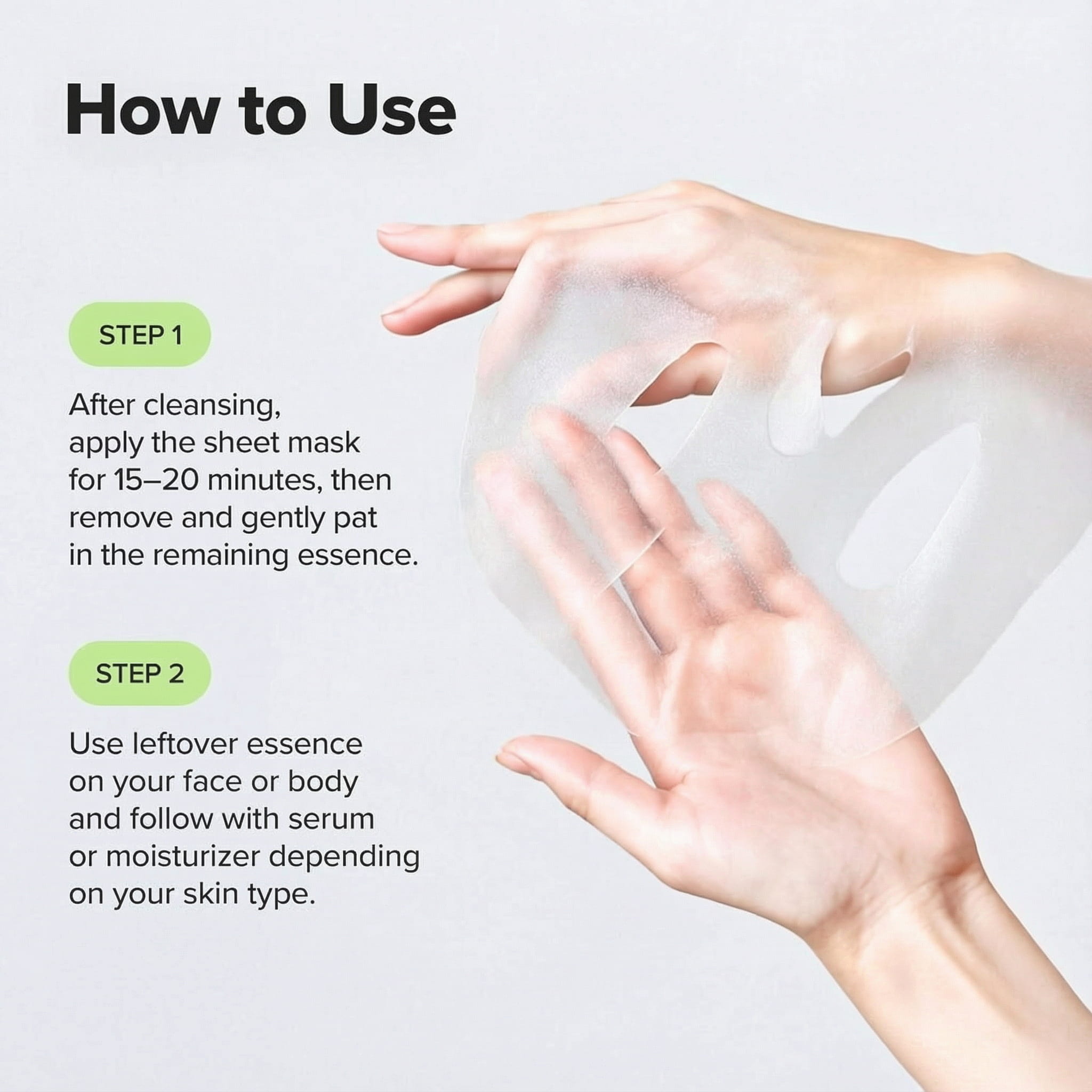 How to Use

STEP 1

After cleansing, apply the sheet mask for 15–20 minutes, then remove and gently pat in the remaining essence.

STEP 2

Use leftover essence on your face or body and follow with serum or moisturizer depending on your skin type.